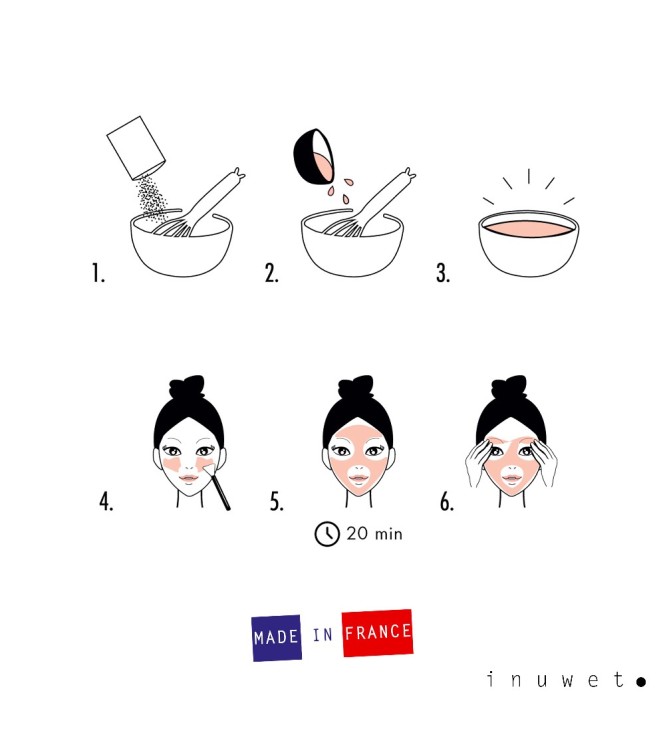 1.

2.

3.

4.

5.

20 min

6.

MADE IN FRANCE

inuwet